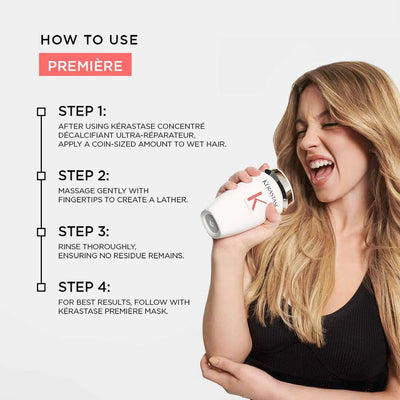 HOW TO USE

PREMIÈRE

STEP 1:
AFTER USING KÉRASTASE CONCENTRÉ DÉCALCIFIANT ULTRA-RÉPARATEUR, APPLY A COIN-SIZED AMOUNT TO WET HAIR.

STEP 2:
MASSAGE GENTLY WITH FINGERTIPS TO CREATE A LATHER.

STEP 3:
RINSE THOROUGHLY, ENSURING NO RESIDUE REMAINS.

STEP 4:
FOR BEST RESULTS, FOLLOW WITH KÉRASTASE PREMIÈRE MASK.

KÉRASTASE
K