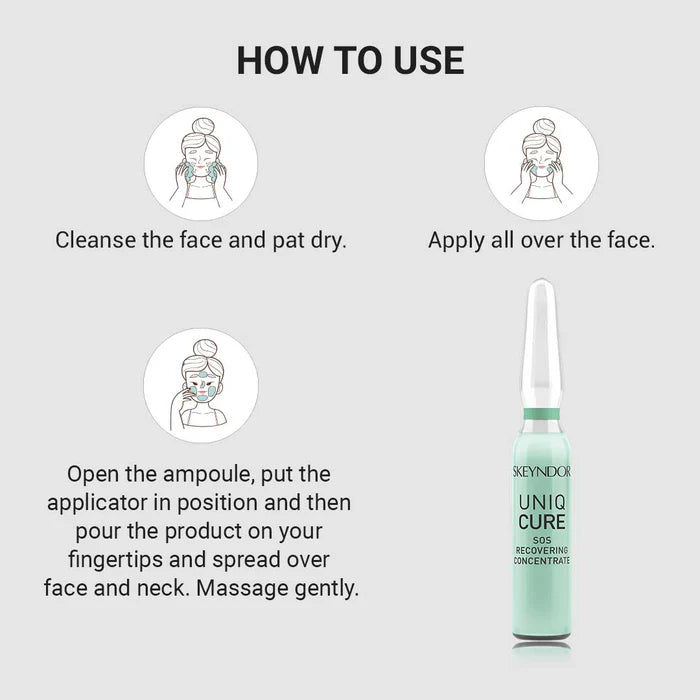 HOW TO USE

Cleanse the face and pat dry.

Apply all over the face.

Open the ampoule, put the applicator in position and then pour the product on your fingertips and spread over face and neck. Massage gently.

SKEYNDOR

UNIQ CURE

SOS RECOVERING CONCENTRATE